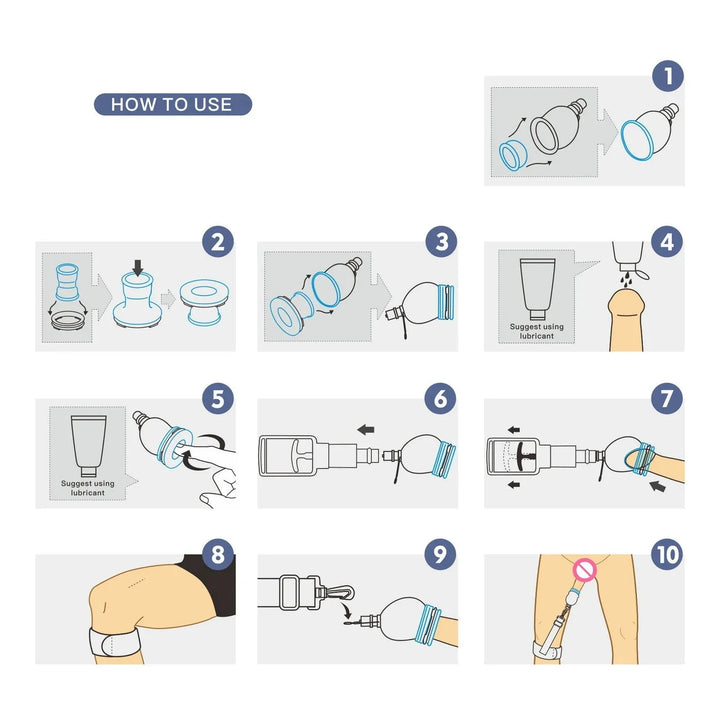 HOW TO USE

1

2

3

4

Suggest using lubricant

5

Suggest using lubricant

6

7

8

9

10