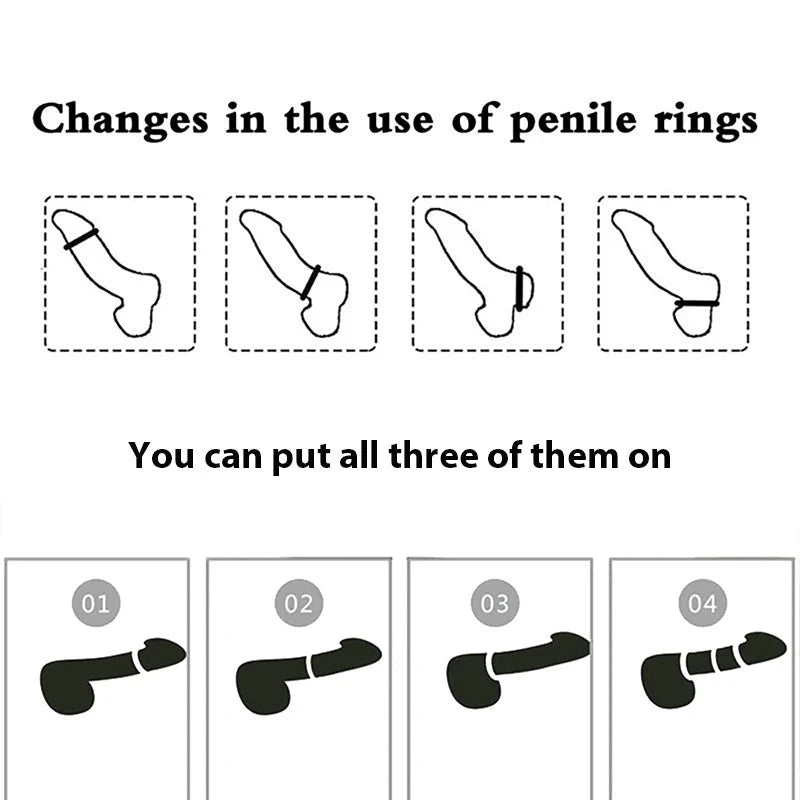 Changes in the use of penile rings

You can put all three of them on

01

02

03

04