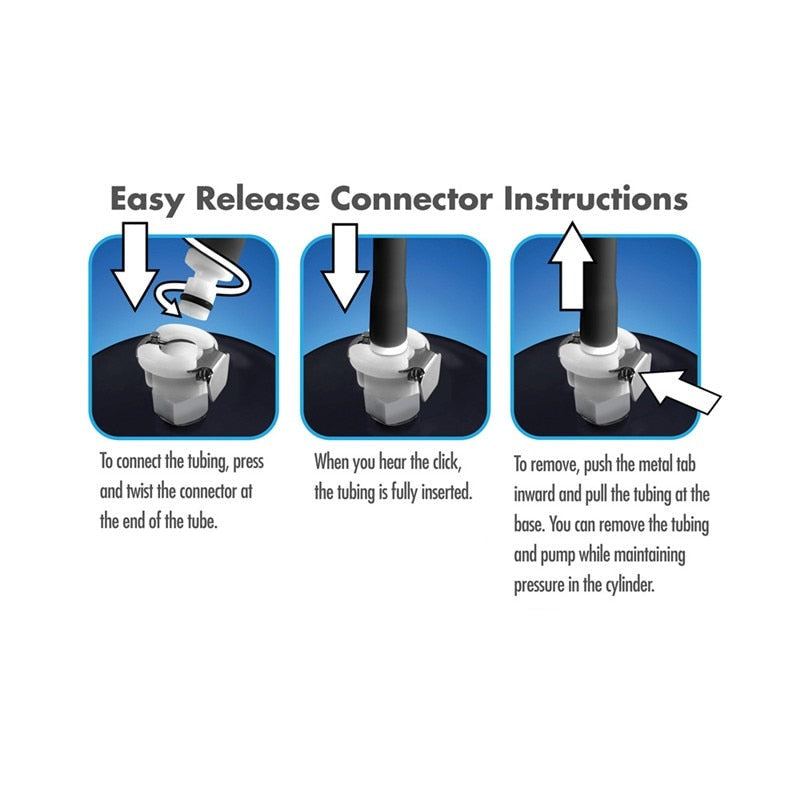 Easy Release Connector Instructions

To connect the tubing, press and twist the connector at the end of the tube.

When you hear the click, the tubing is fully inserted.

To remove, push the metal tab inward and pull the tubing at the base. You can remove the tubing and pump while maintaining pressure in the cylinder.