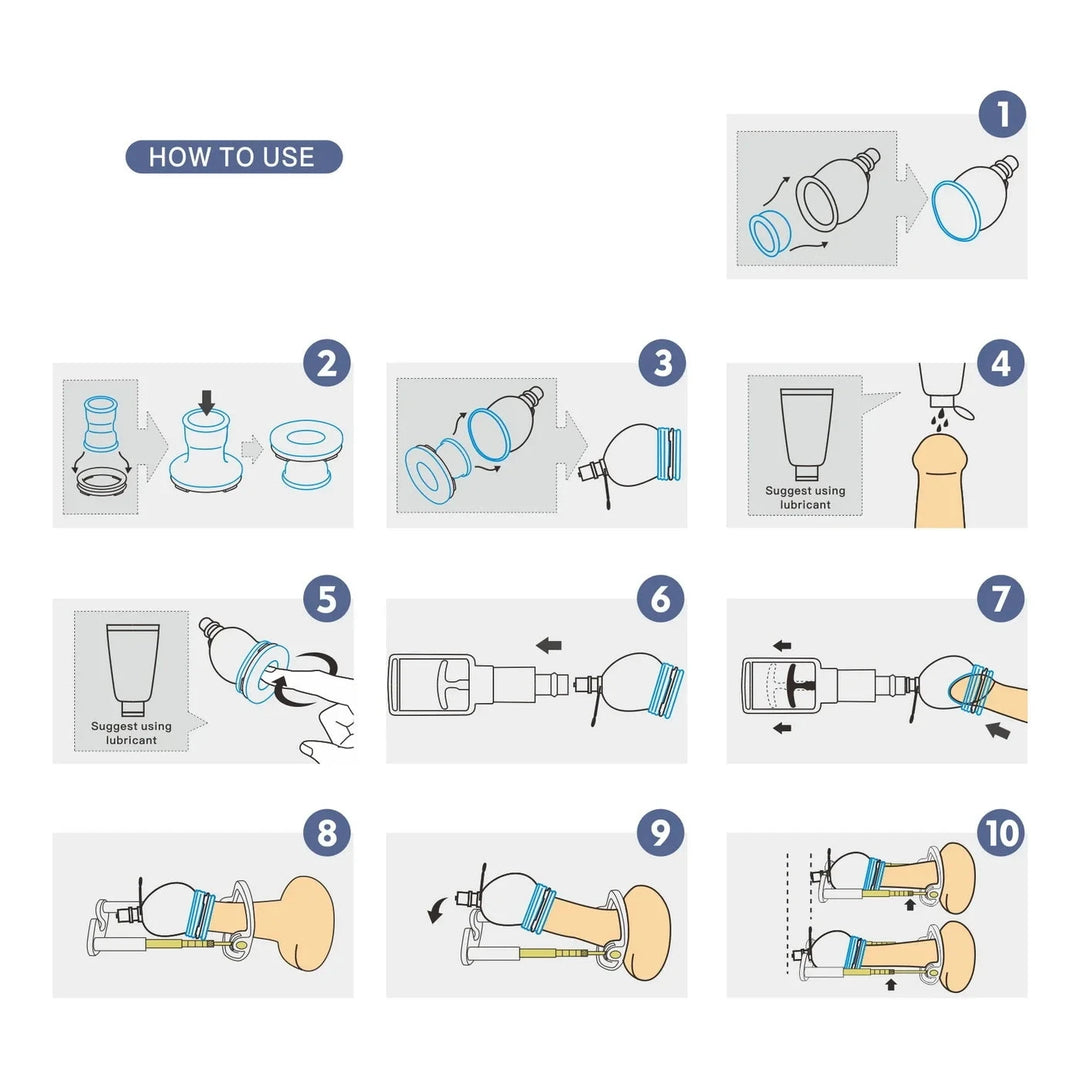 HOW TO USE

1

2

3

4

Suggest using lubricant

5

Suggest using lubricant

6

7

8

9

10