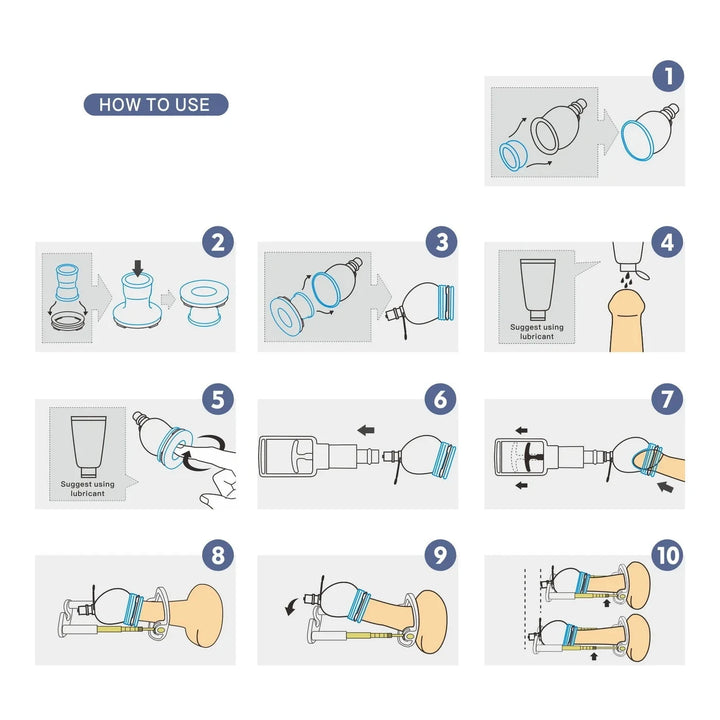 HOW TO USE

1

2

3

4

Suggest using lubricant

5

Suggest using lubricant

6

7

8

9

10