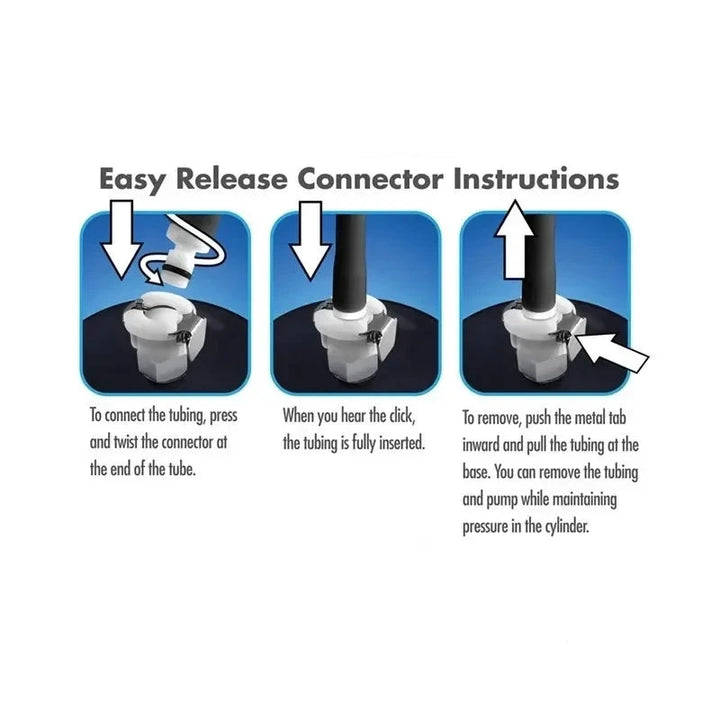 Easy Release Connector Instructions

To connect the tubing, press and twist the connector at the end of the tube.

When you hear the click, the tubing is fully inserted.

To remove, push the metal tab inward and pull the tubing at the base. You can remove the tubing and pump while maintaining pressure in the cylinder.