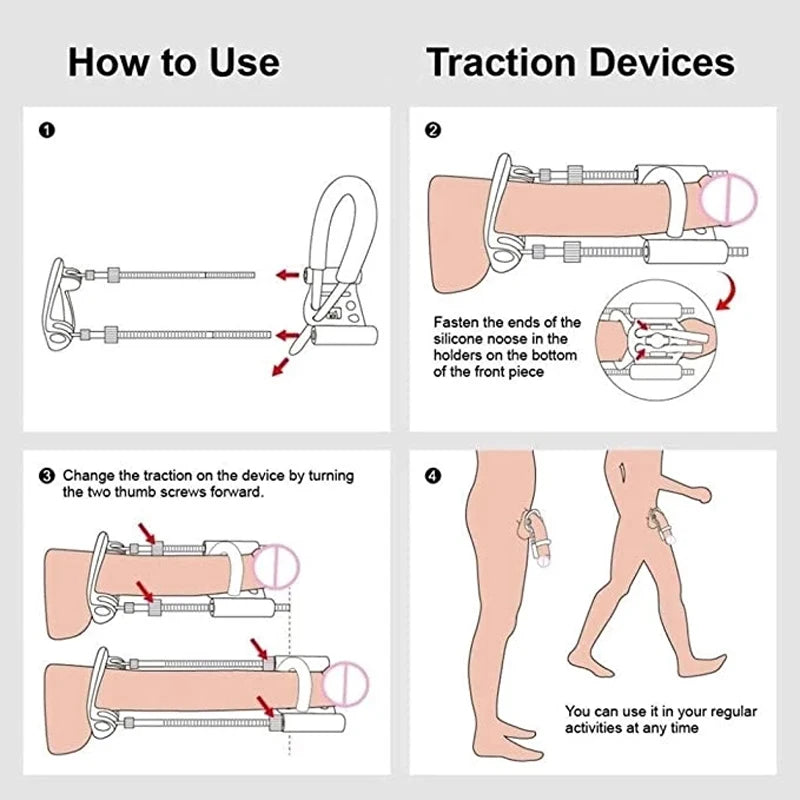 How to Use Traction Devices

❶

❷

Fasten the ends of the silicone noose in the holders on the bottom of the front piece

❸ Change the traction on the device by turning the two thumb screws forward.

❹

You can use it in your regular activities at any time