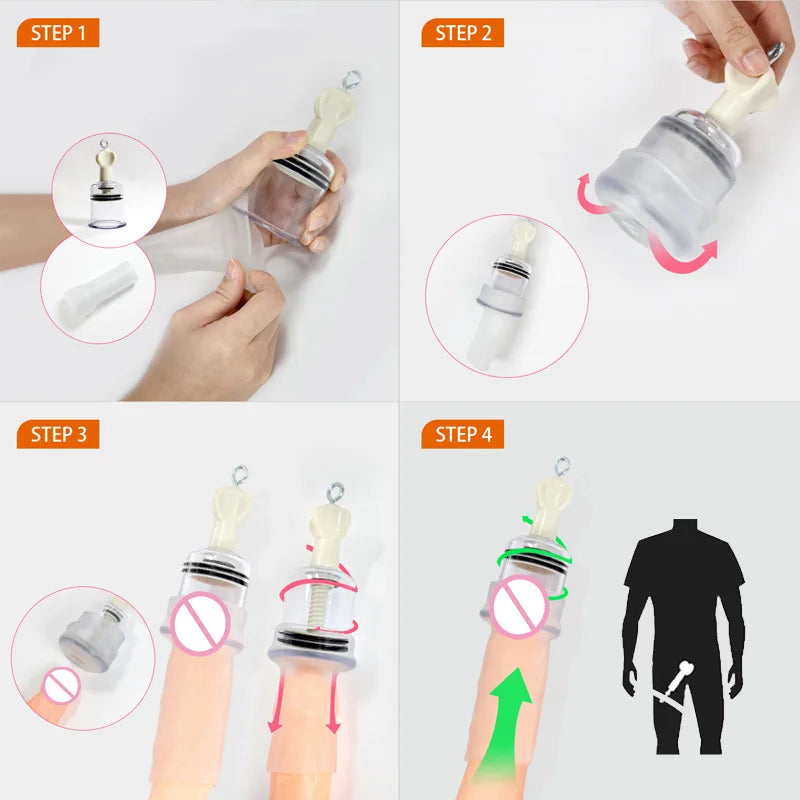 STEP 1

STEP 2

STEP 3

STEP 4