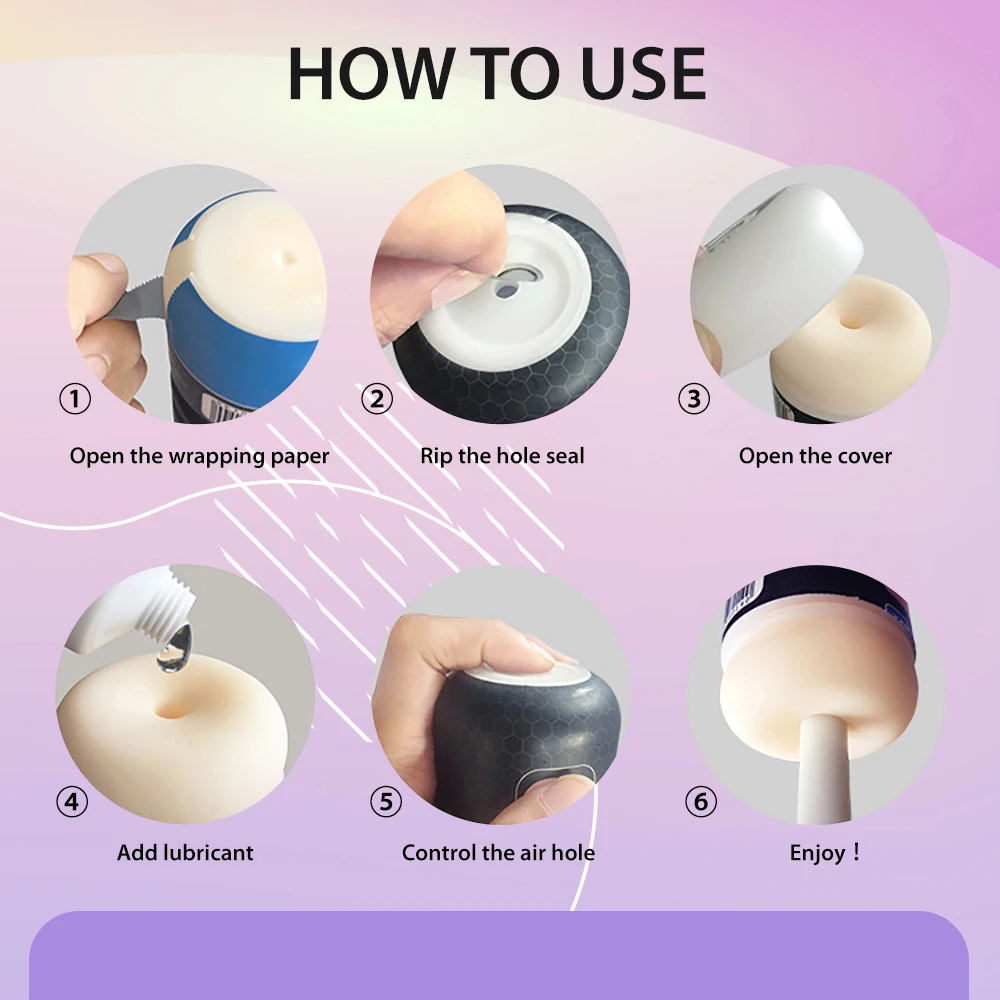 HOW TO USE

① Open the wrapping paper

② Rip the hole seal

③ Open the cover

④ Add lubricant

⑤ Control the air hole

⑥ Enjoy！